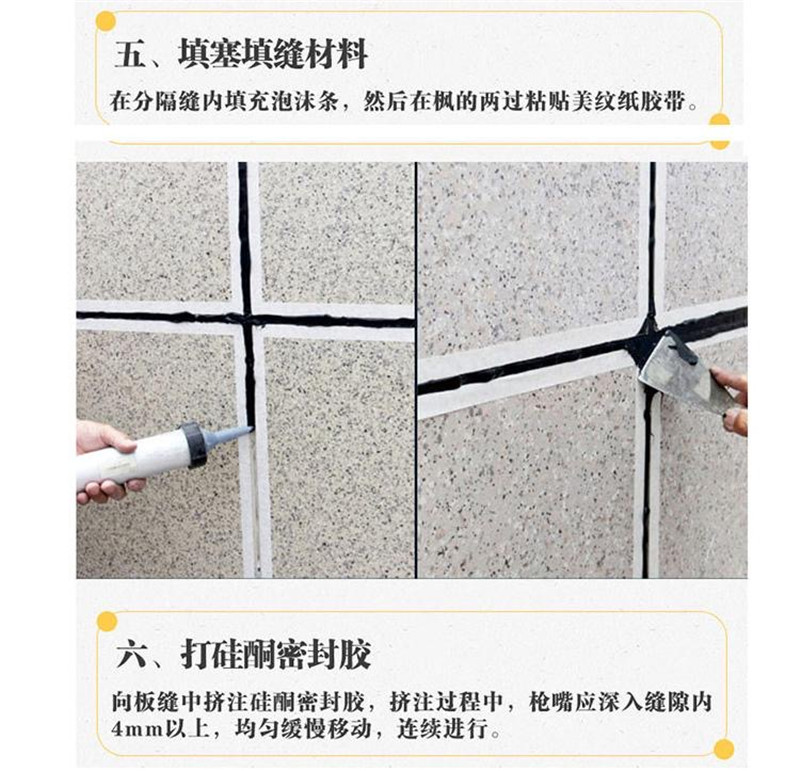 五、填塞填缝材料

在分隔缝内填充泡沫条，然后在枫的两过粘贴美纹纸胶带。

六、打硅酮密封胶

向板缝中挤注硅酮密封胶，挤注过程中，枪嘴应深入缝隙内4mm以上，均匀缓慢移动，连续进行。